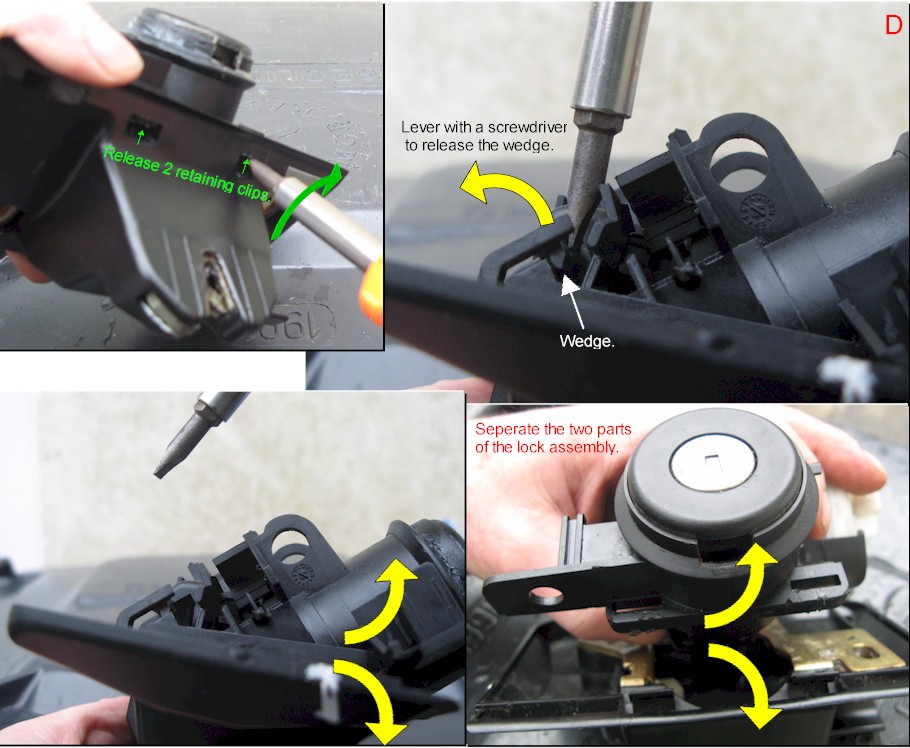 Release 2 retaining clips.

D

Lever with a screwdriver to release the wedge.

Wedge.

Seperate the two parts of the lock assembly.